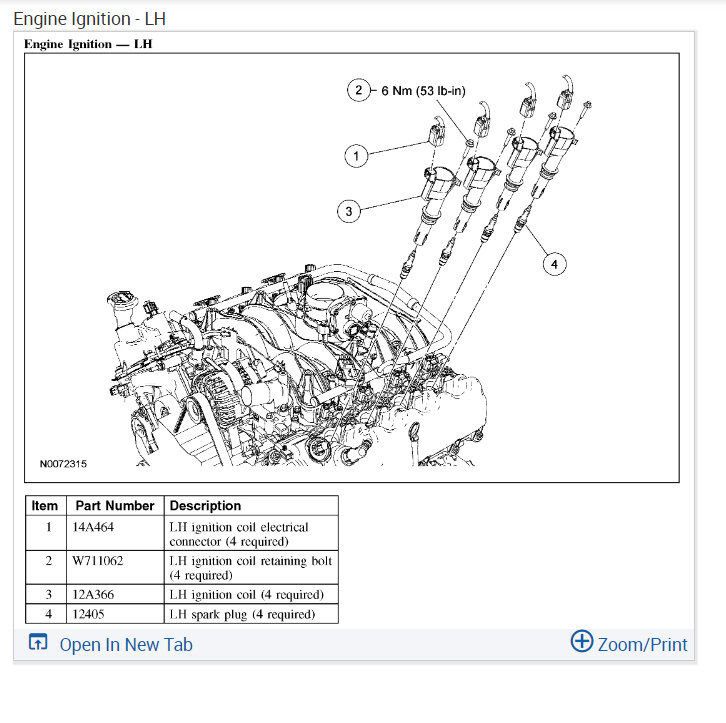 Engine Ignition - LH

Engine Ignition — LH

2 6 Nm (53 lb-in)

1

3

4

N0072315

| Item | Part Number | Description |
|---|---|---|
| 1 | 14A464 | LH ignition coil electrical connector (4 required) |
| 2 | W711062 | LH ignition coil retaining bolt (4 required) |
| 3 | 12A366 | LH ignition coil (4 required) |
| 4 | 12405 | LH spark plug (4 required) |

Open In New Tab

Zoom/Print