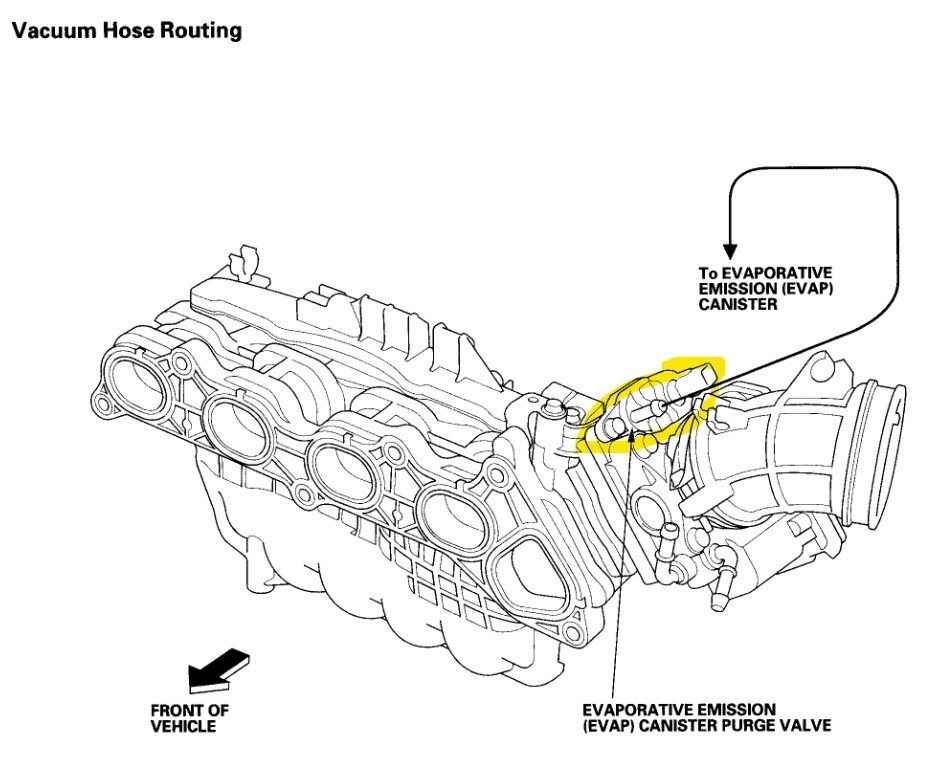 Vacuum Hose Routing

To EVAPORATIVE EMISSION (EVAP) CANISTER

FRONT OF VEHICLE

EVAPORATIVE EMISSION (EVAP) CANISTER PURGE VALVE