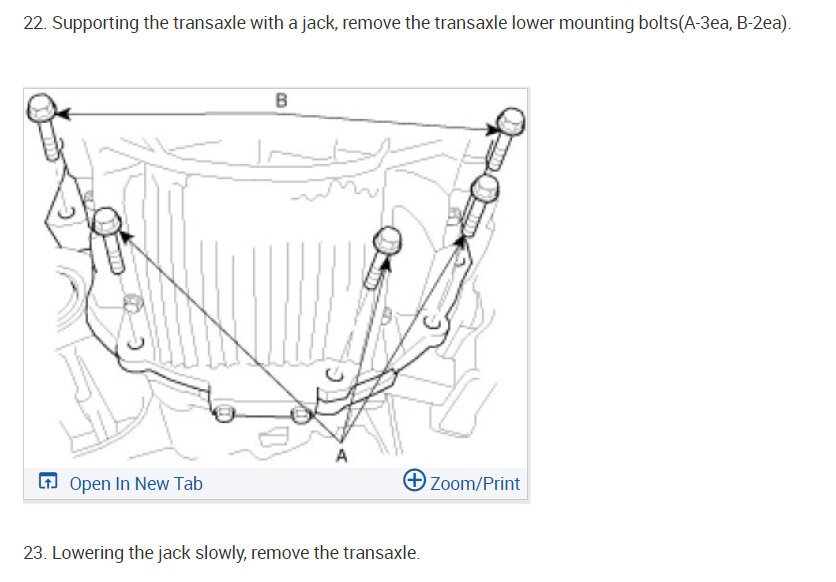 22. Supporting the transaxle with a jack, remove the transaxle lower mounting bolts(A-3ea, B-2ea).

B

A

Open In New Tab

Zoom/Print

23. Lowering the jack slowly, remove the transaxle.