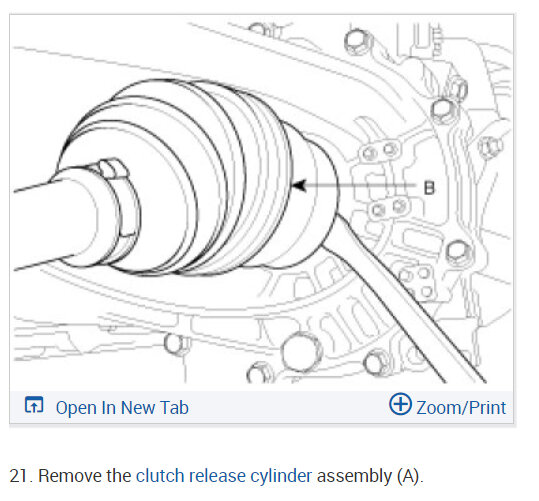 B

Open In New Tab

Zoom/Print

21. Remove the clutch release cylinder assembly (A).