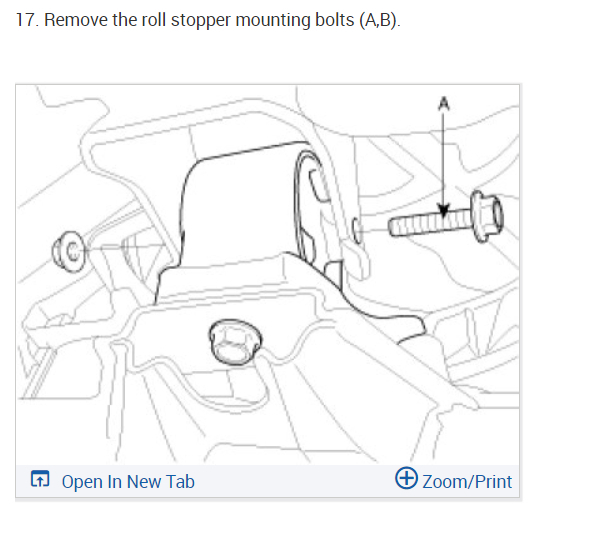 17. Remove the roll stopper mounting bolts (A,B).

A

Open In New Tab

Zoom/Print