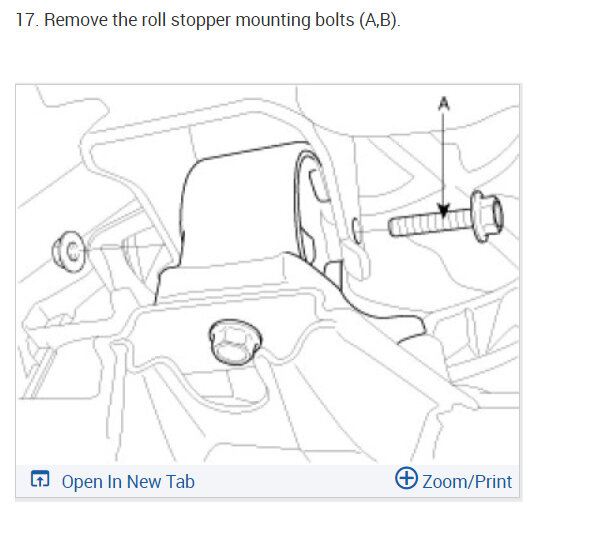 17. Remove the roll stopper mounting bolts (A,B).

A

Open In New Tab

Zoom/Print