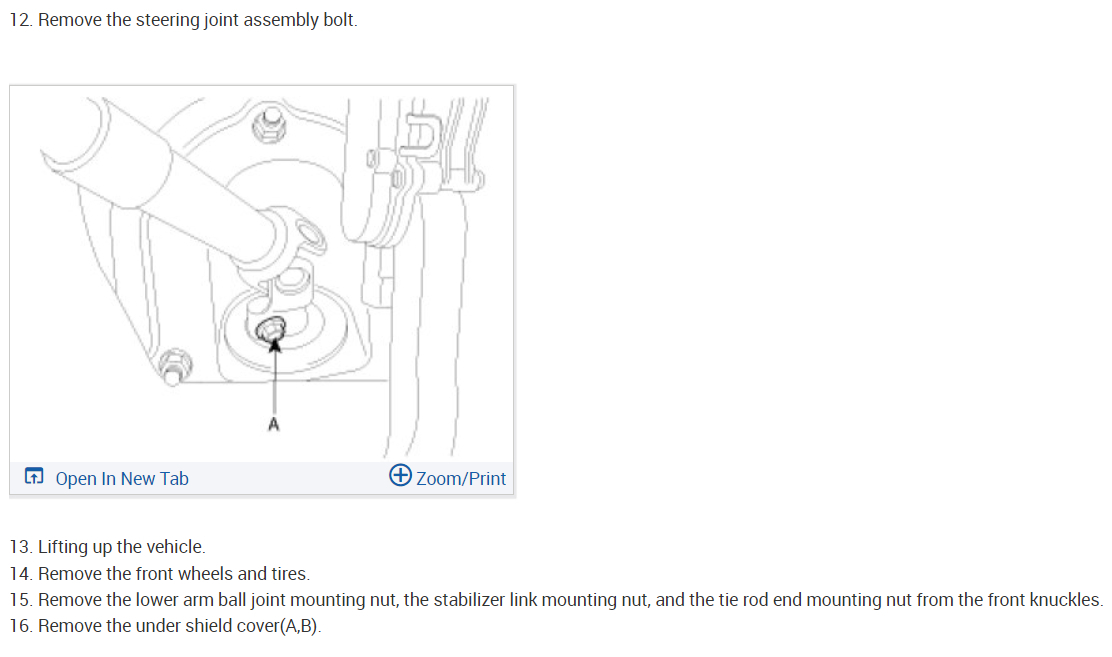 12. Remove the steering joint assembly bolt.

A

Open In New Tab
Zoom/Print

13. Lifting up the vehicle.
14. Remove the front wheels and tires.
15. Remove the lower arm ball joint mounting nut, the stabilizer link mounting nut, and the tie rod end mounting nut from the front knuckles.
16. Remove the under shield cover(A,B).