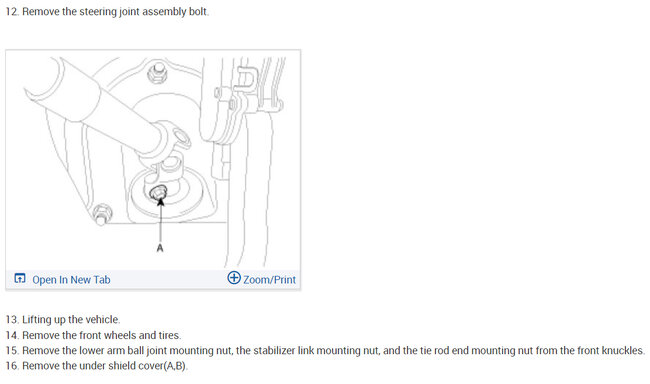 12. Remove the steering joint assembly bolt.

A

Open In New Tab

Zoom/Print

13. Lifting up the vehicle.
14. Remove the front wheels and tires.
15. Remove the lower arm ball joint mounting nut, the stabilizer link mounting nut, and the tie rod end mounting nut from the front knuckles.
16. Remove the under shield cover(A,B).