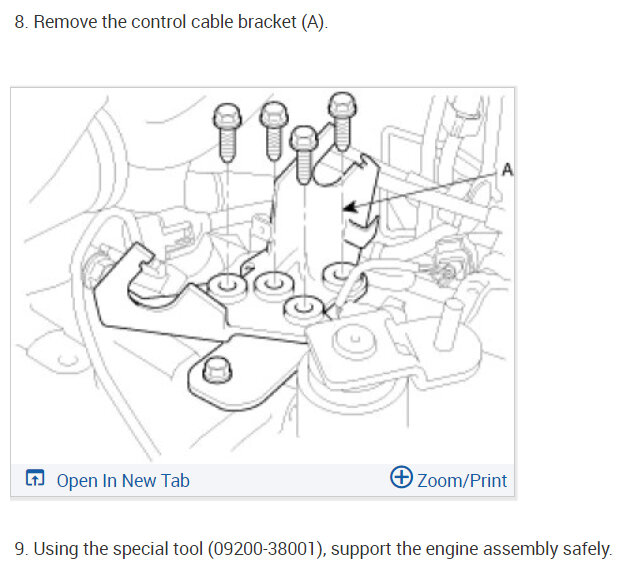 8. Remove the control cable bracket (A).

A

Open In New Tab

Zoom/Print

9. Using the special tool (09200-38001), support the engine assembly safely.