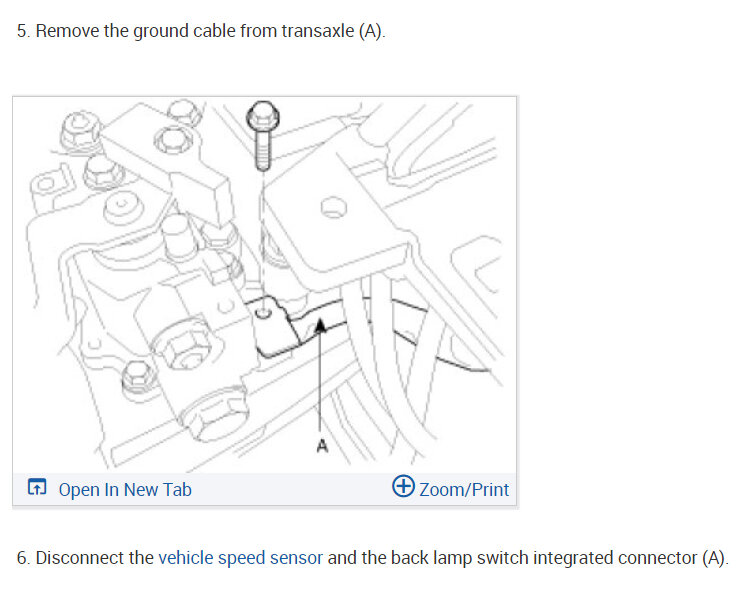 5. Remove the ground cable from transaxle (A).

A

Open In New Tab

Zoom/Print

6. Disconnect the vehicle speed sensor and the back lamp switch integrated connector (A).