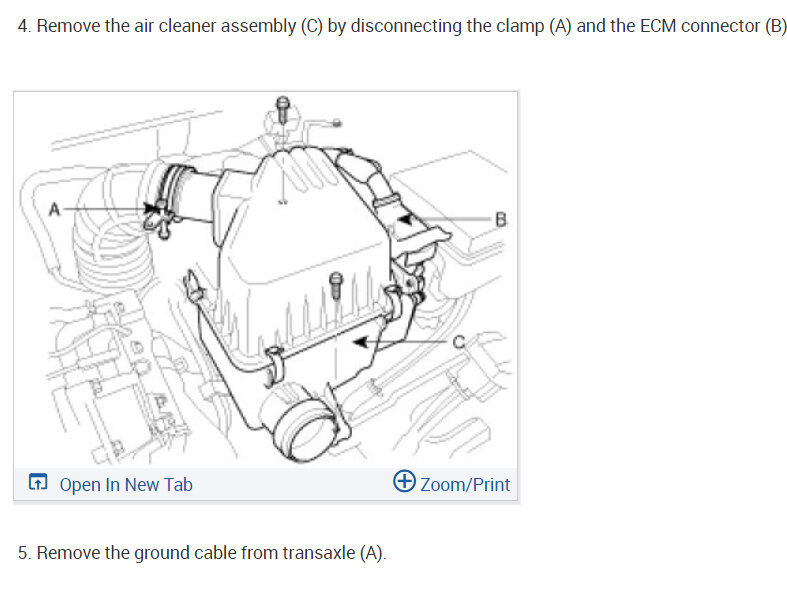 4. Remove the air cleaner assembly (C) by disconnecting the clamp (A) and the ECM connector (B)

A

B

C

Open In New Tab

Zoom/Print

5. Remove the ground cable from transaxle (A).