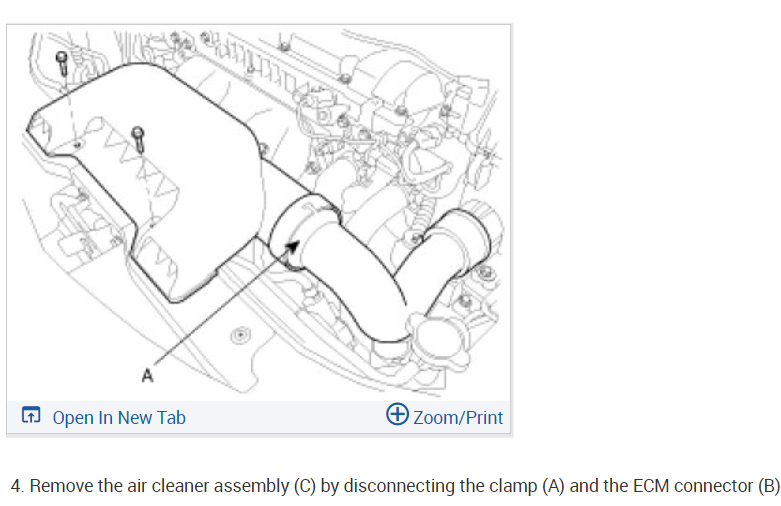 A

Open In New Tab

Zoom/Print

4. Remove the air cleaner assembly (C) by disconnecting the clamp (A) and the ECM connector (B)