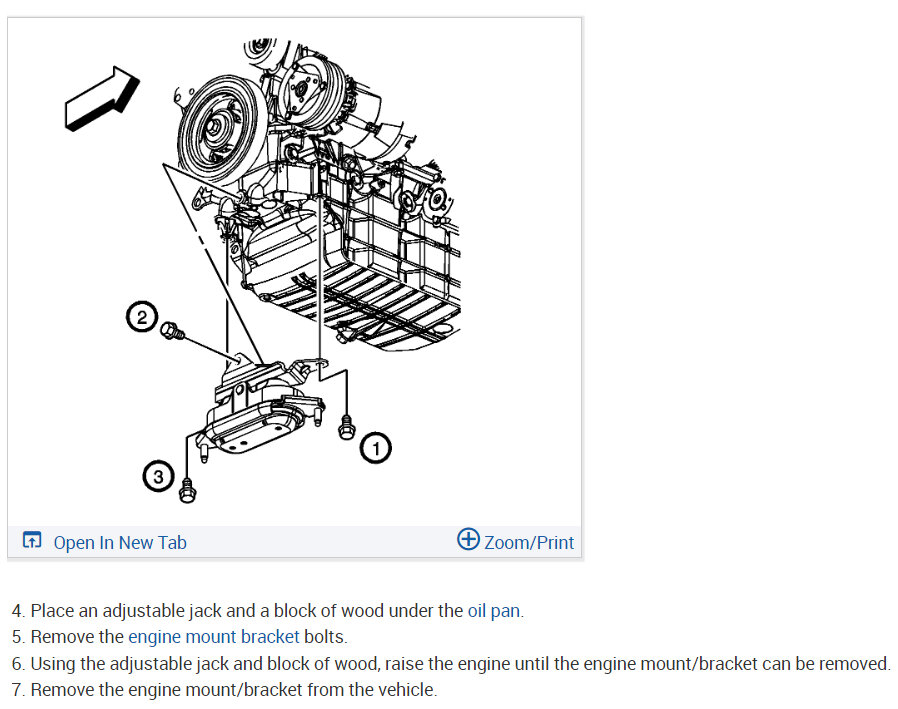 2

1

3

Open In New Tab

Zoom/Print

4. Place an adjustable jack and a block of wood under the oil pan.
5. Remove the engine mount bracket bolts.
6. Using the adjustable jack and block of wood, raise the engine until the engine mount/bracket can be removed.
7. Remove the engine mount/bracket from the vehicle.