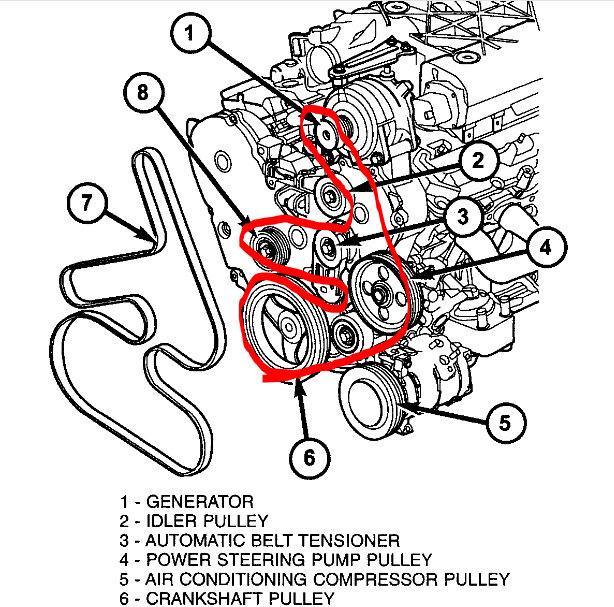 1
8
2
7
3
4
5
6

1 - GENERATOR
2 - IDLER PULLEY
3 - AUTOMATIC BELT TENSIONER
4 - POWER STEERING PUMP PULLEY
5 - AIR CONDITIONING COMPRESSOR PULLEY
6 - CRANKSHAFT PULLEY