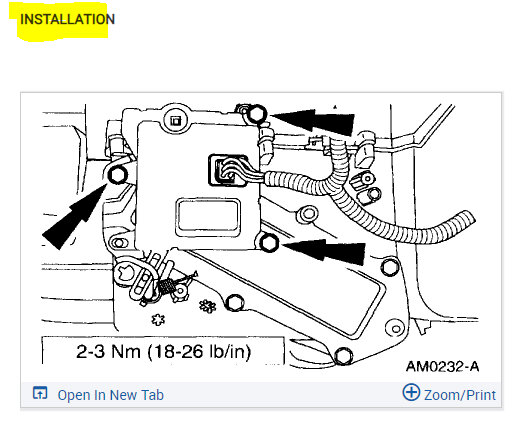 INSTALLATION

2-3 Nm (18-26 lb/in)

AM0232-A

Open In New Tab

Zoom/Print