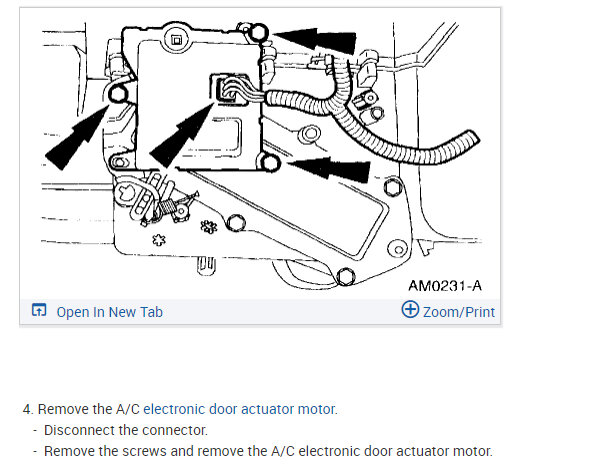 AM0231-A

Open In New Tab

Zoom/Print

4. Remove the A/C electronic door actuator motor.
- Disconnect the connector.
- Remove the screws and remove the A/C electronic door actuator motor.