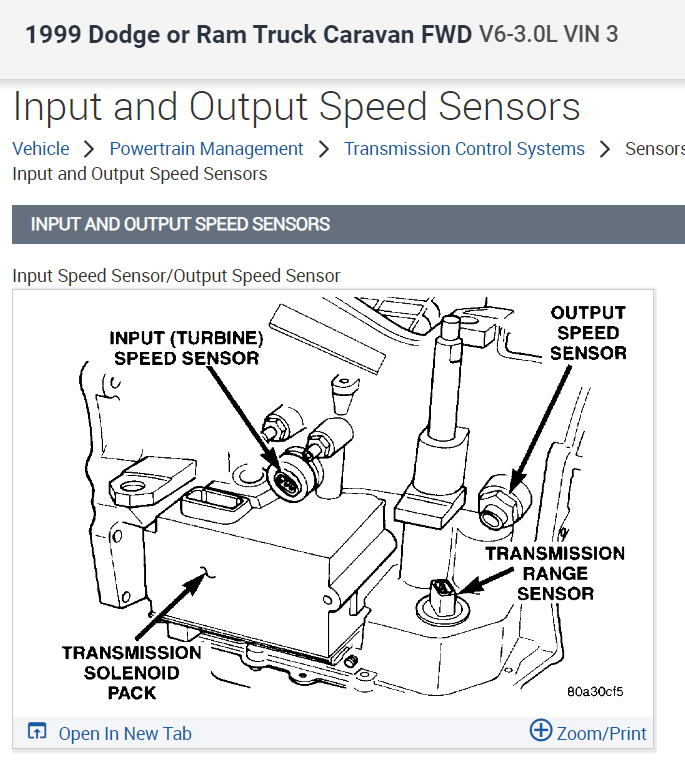 1999 Dodge or Ram Truck Caravan FWD V6-3.0L VIN 3

Input and Output Speed Sensors

Vehicle > Powertrain Management > Transmission Control Systems > Sensors
Input and Output Speed Sensors

INPUT AND OUTPUT SPEED SENSORS

Input Speed Sensor/Output Speed Sensor

INPUT (TURBINE) SPEED SENSOR

OUTPUT SPEED SENSOR

TRANSMISSION RANGE SENSOR

TRANSMISSION SOLENOID PACK

80a30cf5

Open In New Tab

Zoom/Print