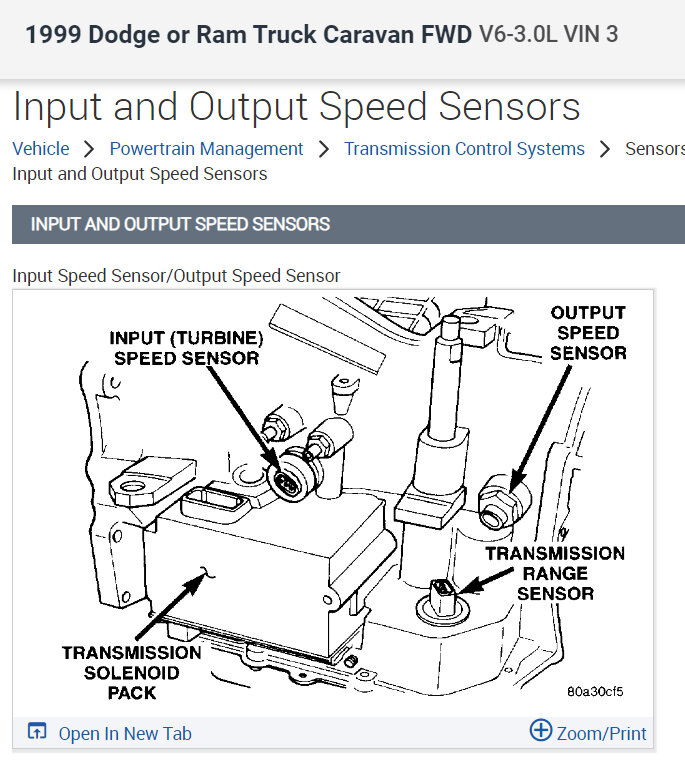 1999 Dodge or Ram Truck Caravan FWD V6-3.0L VIN 3

Input and Output Speed Sensors

Vehicle > Powertrain Management > Transmission Control Systems > Sensors
Input and Output Speed Sensors

INPUT AND OUTPUT SPEED SENSORS

Input Speed Sensor/Output Speed Sensor

INPUT (TURBINE) SPEED SENSOR

OUTPUT SPEED SENSOR

TRANSMISSION RANGE SENSOR

TRANSMISSION SOLENOID PACK

80a30cf5

Open In New Tab

Zoom/Print