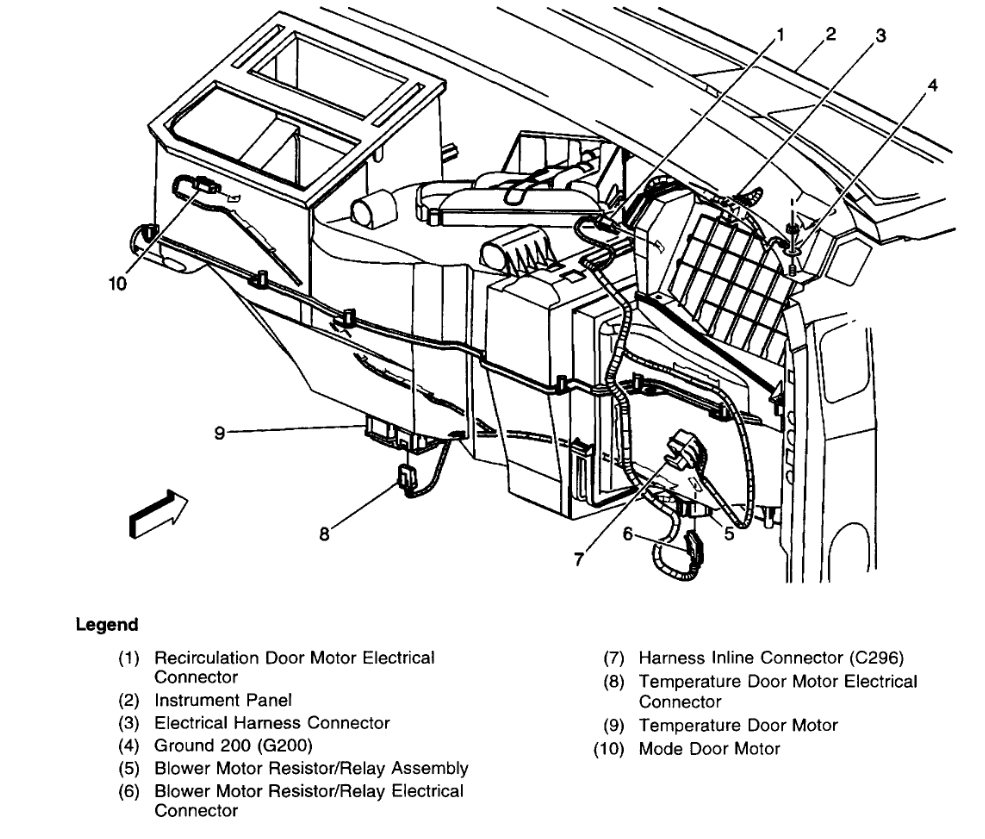 1
2
3
4
10
9
8
7
6
5

Legend

(1) Recirculation Door Motor Electrical Connector
(2) Instrument Panel
(3) Electrical Harness Connector
(4) Ground 200 (G200)
(5) Blower Motor Resistor/Relay Assembly
(6) Blower Motor Resistor/Relay Electrical Connector

(7) Harness Inline Connector (C296)
(8) Temperature Door Motor Electrical Connector
(9) Temperature Door Motor
(10) Mode Door Motor