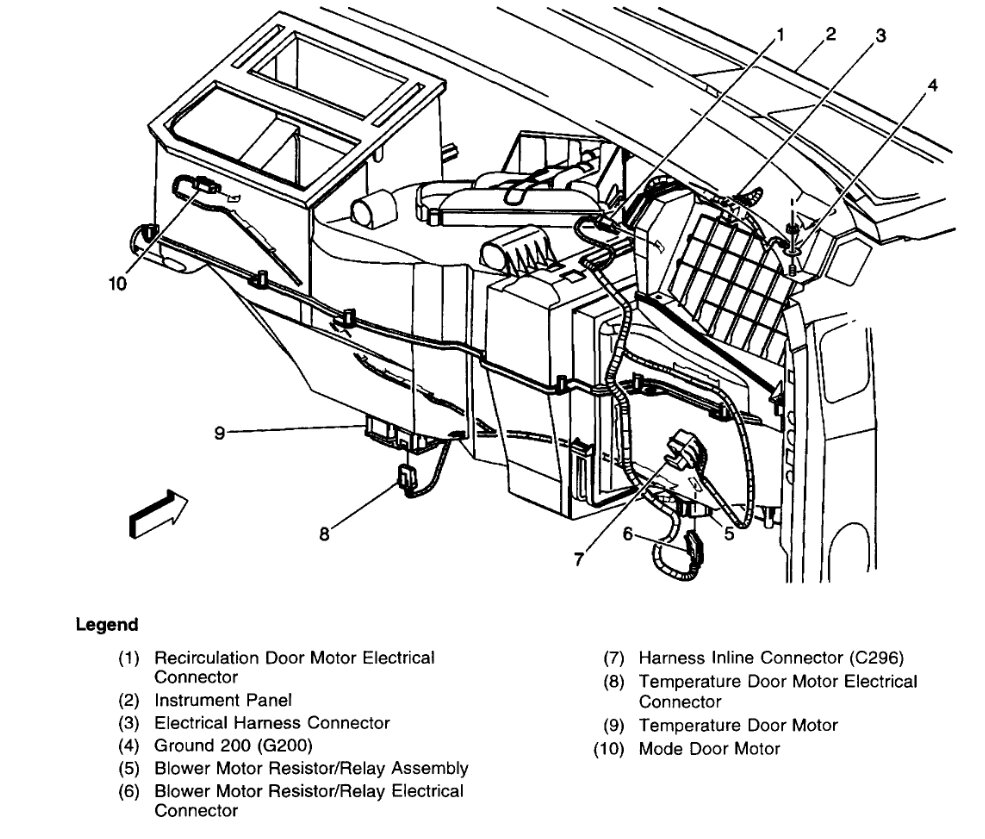 1 2 3 4 10 9 8 7 6 5

Legend

(1) Recirculation Door Motor Electrical Connector
(2) Instrument Panel
(3) Electrical Harness Connector
(4) Ground 200 (G200)
(5) Blower Motor Resistor/Relay Assembly
(6) Blower Motor Resistor/Relay Electrical Connector

(7) Harness Inline Connector (C296)
(8) Temperature Door Motor Electrical Connector
(9) Temperature Door Motor
(10) Mode Door Motor