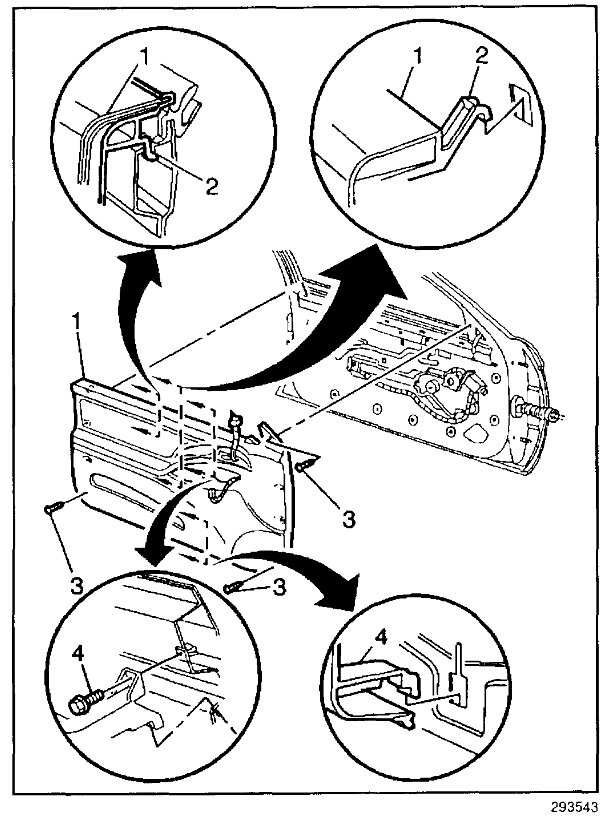 1
2
1
2
1
3
3
3
4
4
293543