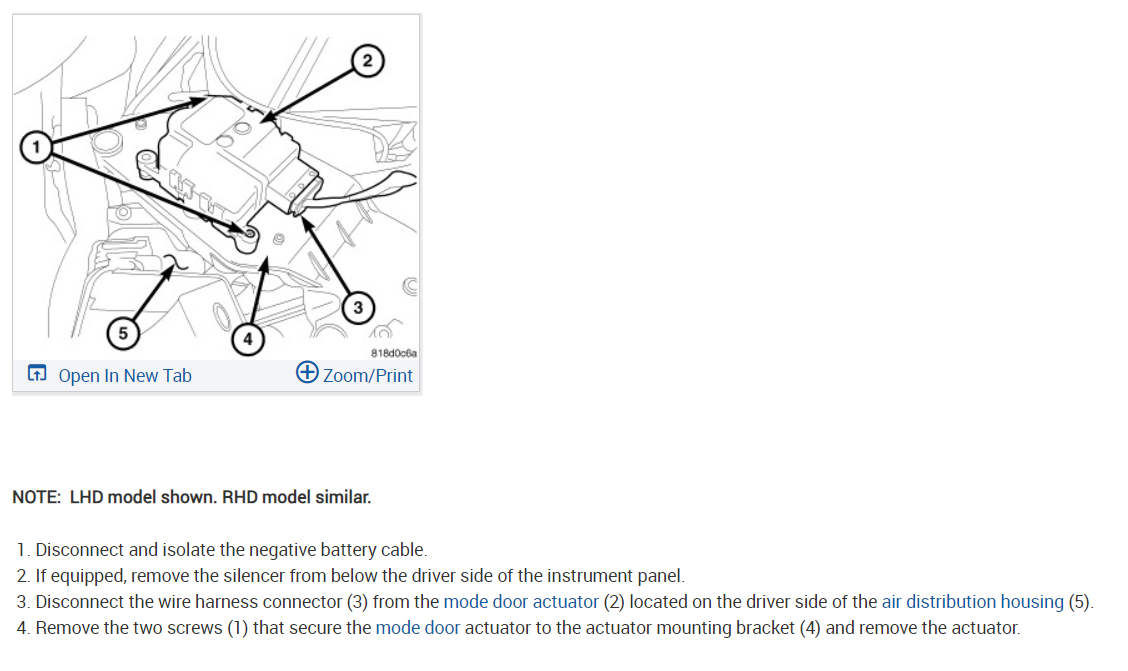 2

1

3

5

4

818d0c6a

Open In New Tab

Zoom/Print

NOTE: LHD model shown. RHD model similar.

1. Disconnect and isolate the negative battery cable.
2. If equipped, remove the silencer from below the driver side of the instrument panel.
3. Disconnect the wire harness connector (3) from the mode door actuator (2) located on the driver side of the air distribution housing (5).
4. Remove the two screws (1) that secure the mode door actuator to the actuator mounting bracket (4) and remove the actuator.