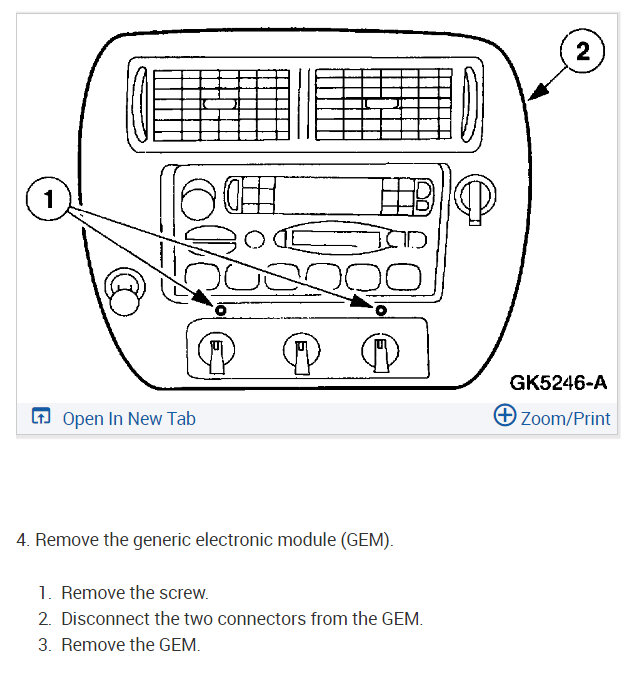 2

1

GK5246-A

Open In New Tab

Zoom/Print

4. Remove the generic electronic module (GEM).

1. Remove the screw.
2. Disconnect the two connectors from the GEM.
3. Remove the GEM.