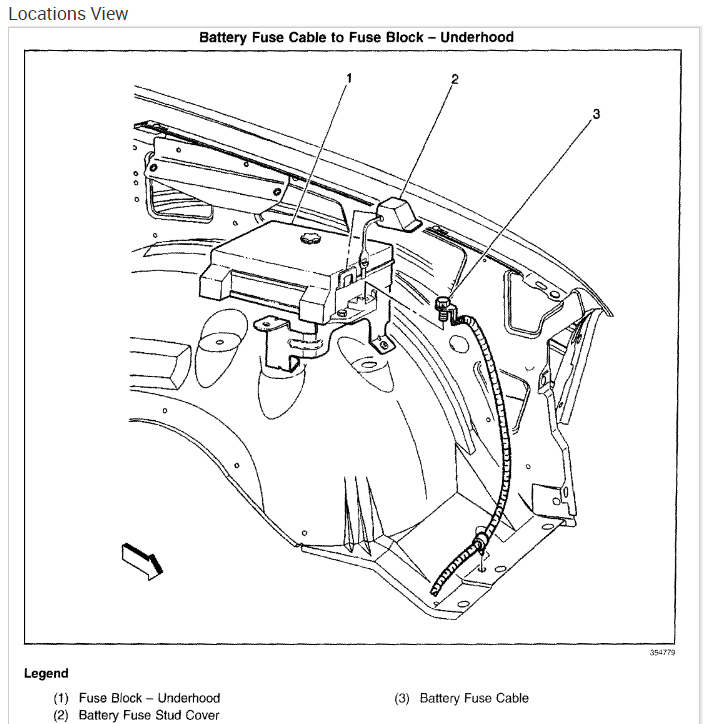 Locations View

Battery Fuse Cable to Fuse Block – Underhood

1

2

3

354779

Legend

(1) Fuse Block – Underhood

(2) Battery Fuse Stud Cover

(3) Battery Fuse Cable