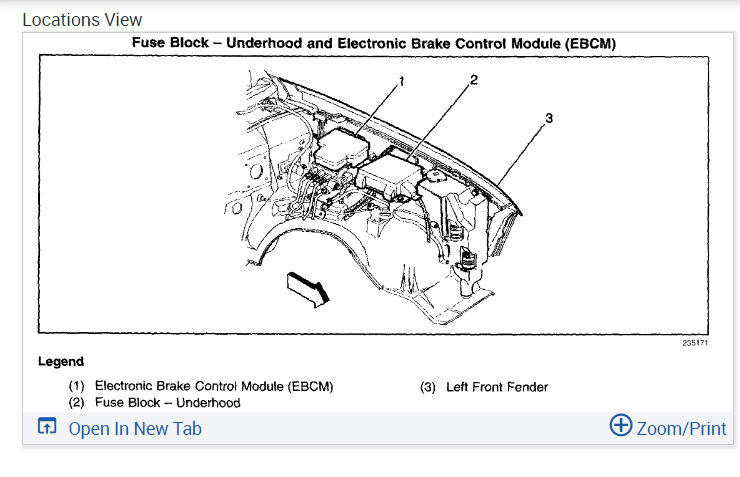 Locations View

Fuse Block – Underhood and Electronic Brake Control Module (EBCM)

1

2

3

235171

Legend

(1) Electronic Brake Control Module (EBCM)

(2) Fuse Block – Underhood

(3) Left Front Fender

Open In New Tab

Zoom/Print