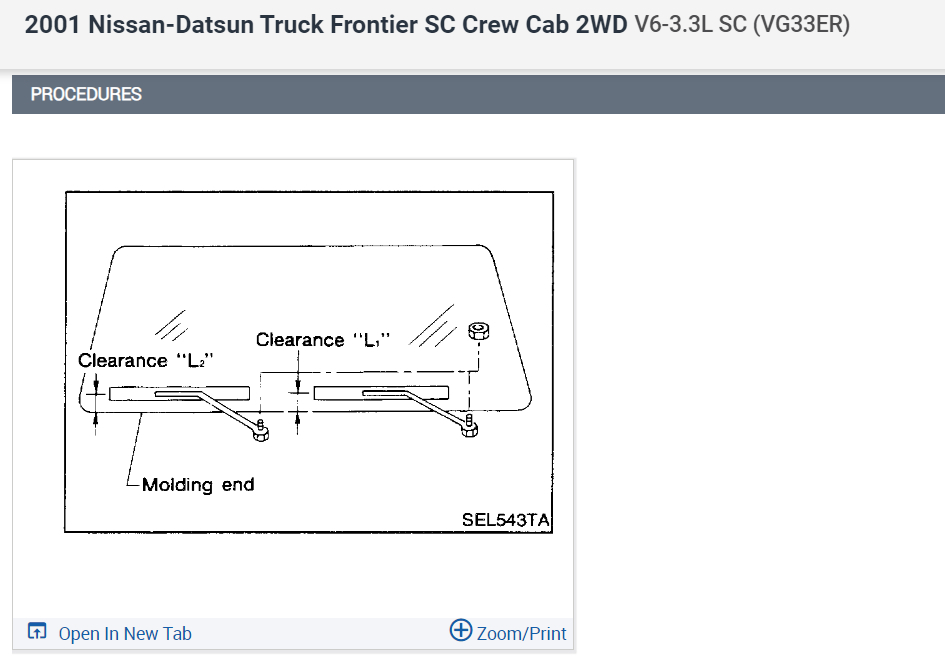 2001 Nissan-Datsun Truck Frontier SC Crew Cab 2WD V6-3.3L SC (VG33ER)

PROCEDURES

Clearance "$L_1$"

Clearance "$L_2$"

Molding end

SEL543TA

Open In New Tab

Zoom/Print