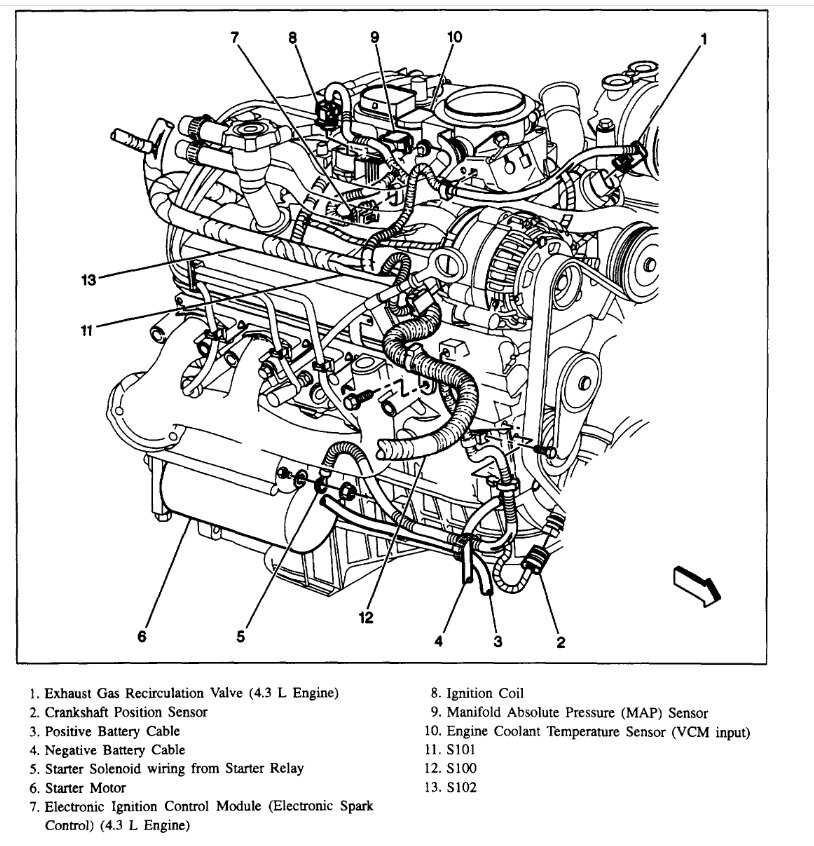 7
8
9
10
1
13
11
6
5
12
4
3
2

1. Exhaust Gas Recirculation Valve (4.3 L Engine)
2. Crankshaft Position Sensor
3. Positive Battery Cable
4. Negative Battery Cable
5. Starter Solenoid wiring from Starter Relay
6. Starter Motor
7. Electronic Ignition Control Module (Electronic Spark Control) (4.3 L Engine)

8. Ignition Coil
9. Manifold Absolute Pressure (MAP) Sensor
10. Engine Coolant Temperature Sensor (VCM input)
11. S101
12. S100
13. S102