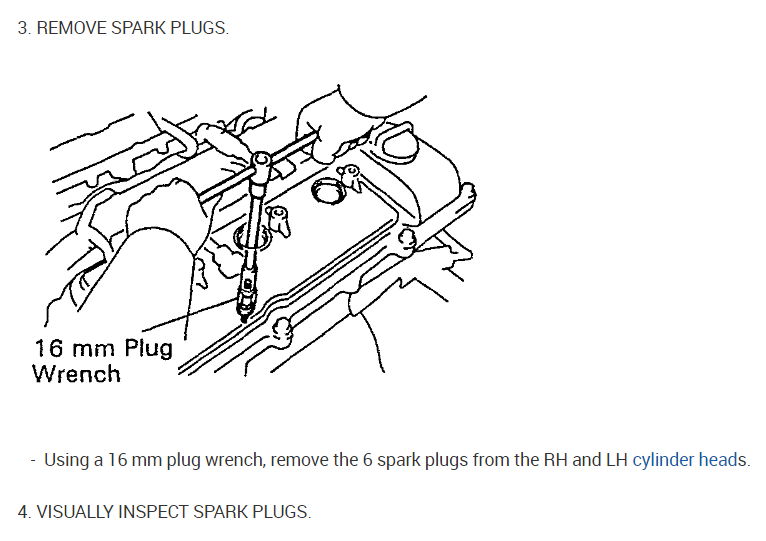 3. REMOVE SPARK PLUGS.

16 mm Plug Wrench

- Using a 16 mm plug wrench, remove the 6 spark plugs from the RH and LH cylinder heads.

4. VISUALLY INSPECT SPARK PLUGS.