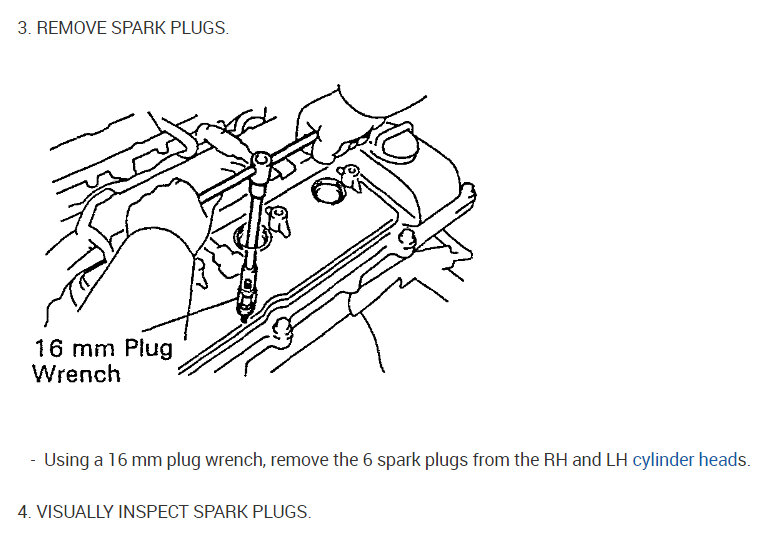 3. REMOVE SPARK PLUGS.

16 mm Plug Wrench

- Using a 16 mm plug wrench, remove the 6 spark plugs from the RH and LH cylinder heads.

4. VISUALLY INSPECT SPARK PLUGS.