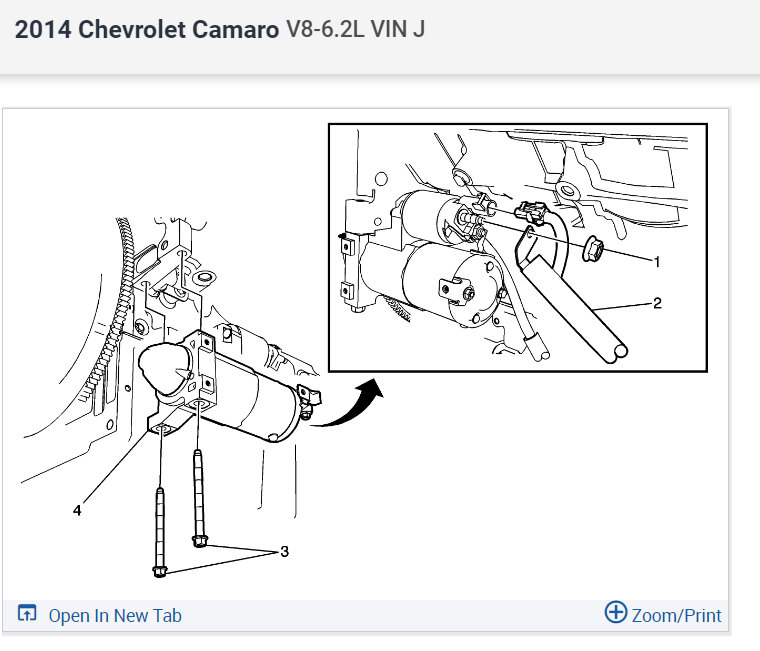 2014 Chevrolet Camaro V8-6.2L VIN J

1
2
4
3

Open In New Tab
Zoom/Print