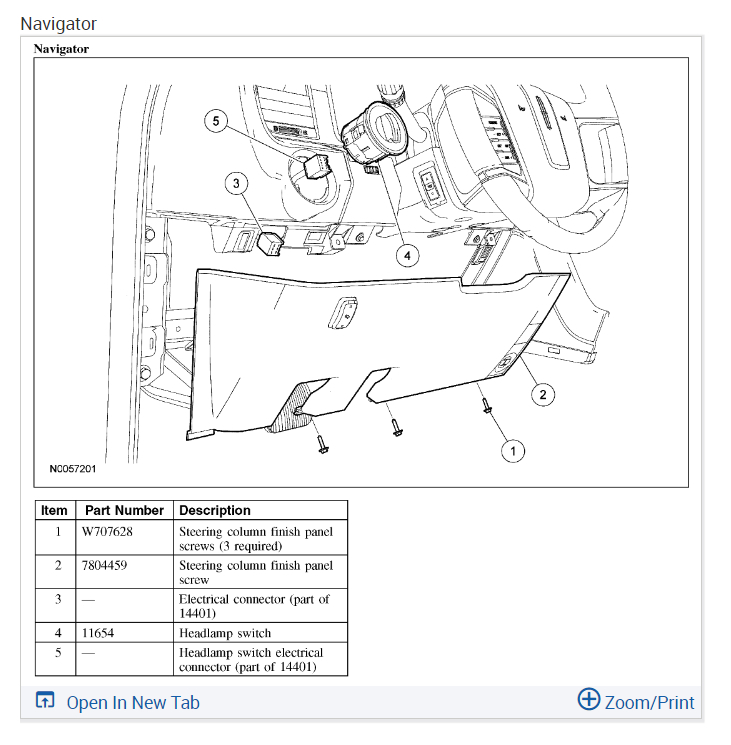 Navigator

Navigator

5
3
4
2
1
N0057201

| Item | Part Number | Description |
|---|---|---|
| 1 | W707628 | Steering column finish panel screws (3 required) |
| 2 | 7804459 | Steering column finish panel screw |
| 3 | — | Electrical connector (part of 14401) |
| 4 | 11654 | Headlamp switch |
| 5 | — | Headlamp switch electrical connector (part of 14401) |

Open In New Tab

Zoom/Print