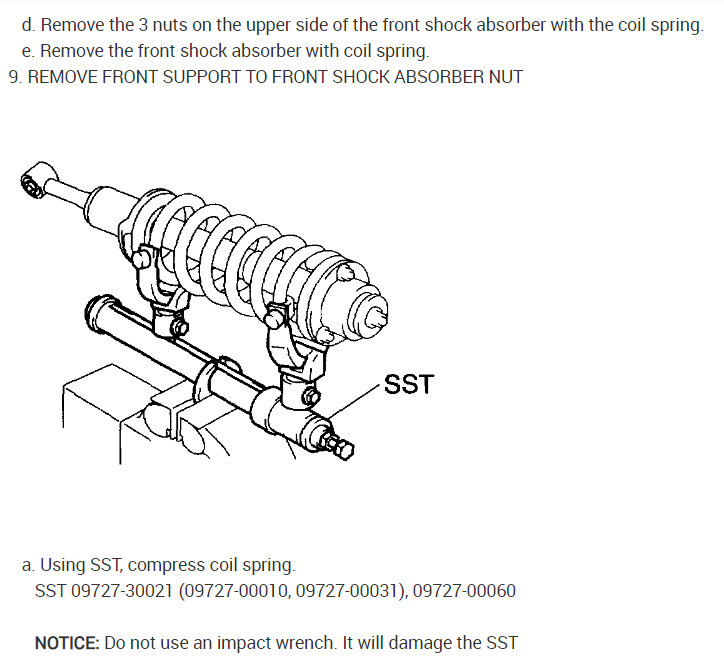 d. Remove the 3 nuts on the upper side of the front shock absorber with the coil spring.
e. Remove the front shock absorber with coil spring.
9. REMOVE FRONT SUPPORT TO FRONT SHOCK ABSORBER NUT

SST

a. Using SST, compress coil spring.
SST 09727-30021 (09727-00010, 09727-00031), 09727-00060

NOTICE: Do not use an impact wrench. It will damage the SST