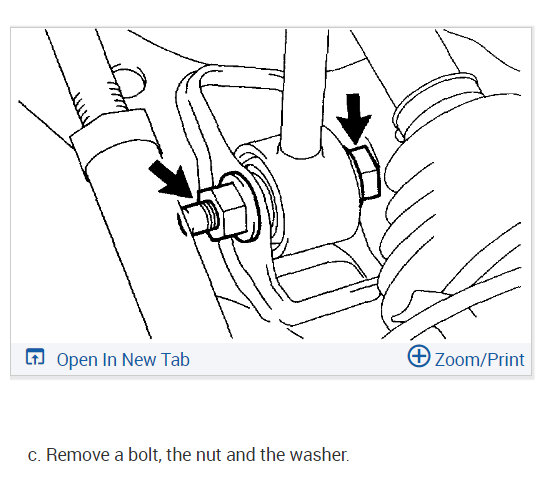 Open In New Tab

Zoom/Print

c. Remove a bolt, the nut and the washer.