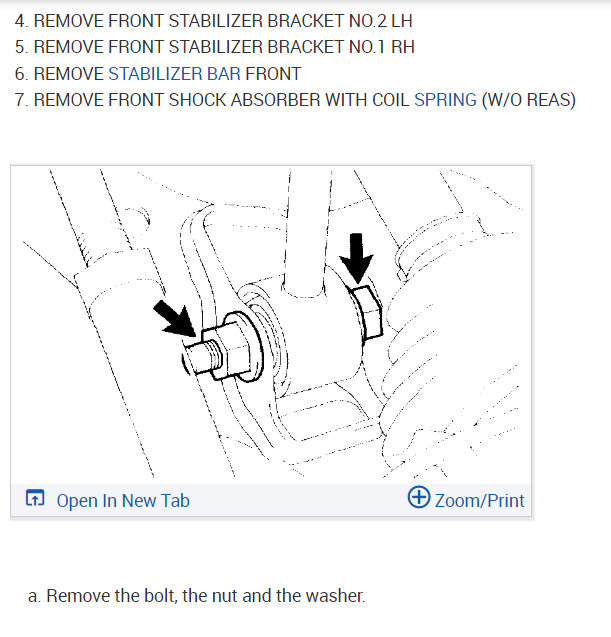 4. REMOVE FRONT STABILIZER BRACKET NO.2 LH
5. REMOVE FRONT STABILIZER BRACKET NO.1 RH
6. REMOVE STABILIZER BAR FRONT
7. REMOVE FRONT SHOCK ABSORBER WITH COIL SPRING (W/O REAS)

Open In New Tab
Zoom/Print

a. Remove the bolt, the nut and the washer.