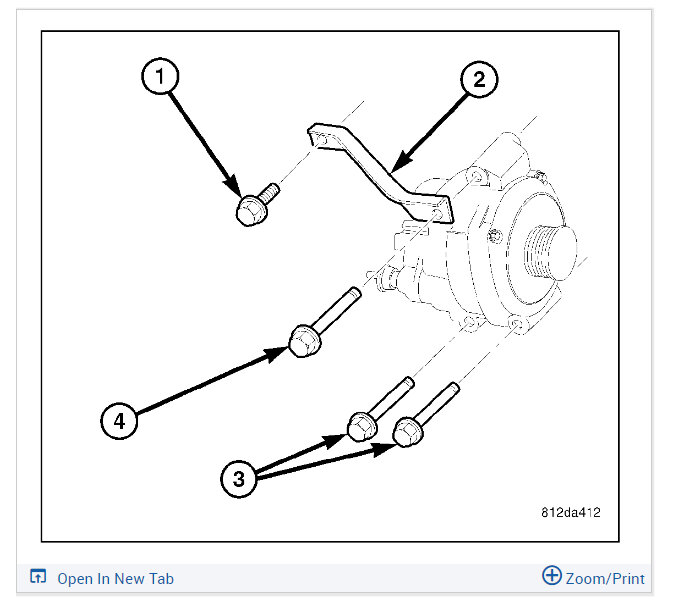 1
2
4
3
812da412
Open In New Tab
Zoom/Print