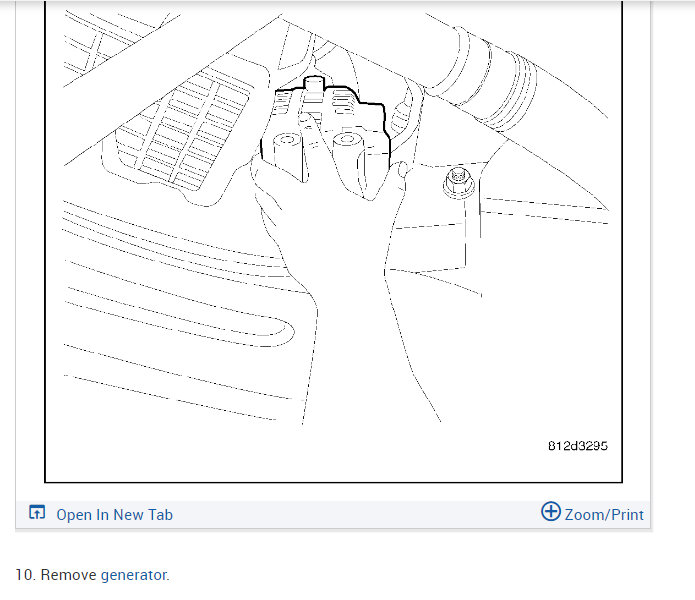 812d3295

Open In New Tab

Zoom/Print

10. Remove generator.