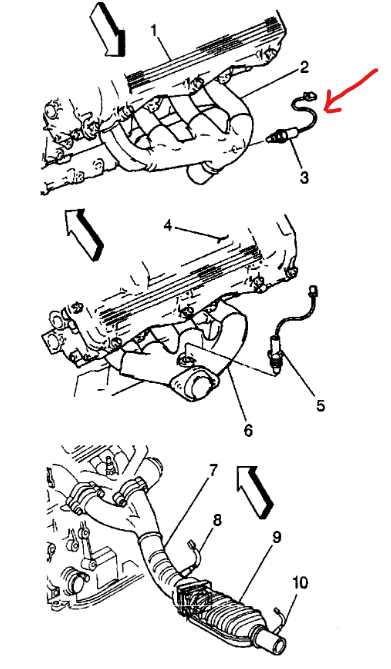 1
2
3
4
5
6
7
8
9
10