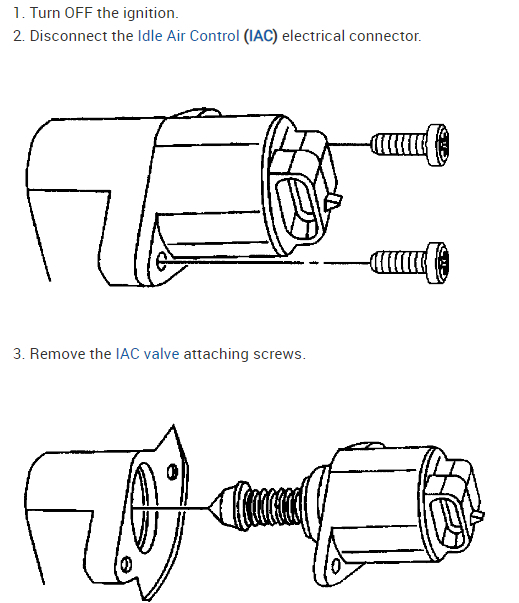 1. Turn OFF the ignition.

2. Disconnect the Idle Air Control (IAC) electrical connector.

3. Remove the IAC valve attaching screws.