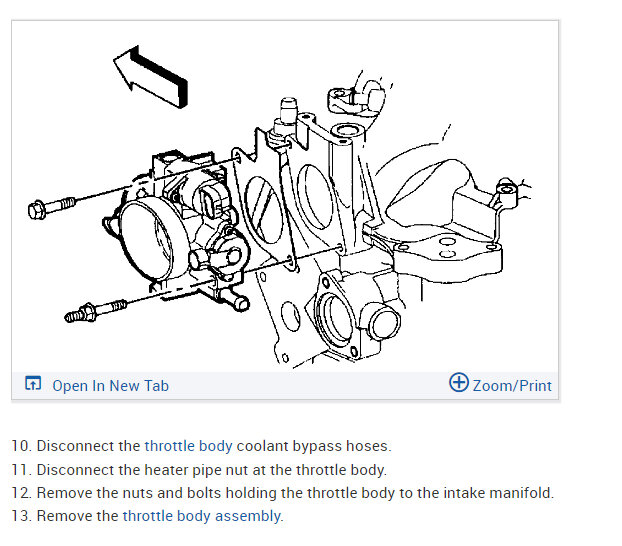 Open In New Tab

Zoom/Print

10. Disconnect the throttle body coolant bypass hoses.
11. Disconnect the heater pipe nut at the throttle body.
12. Remove the nuts and bolts holding the throttle body to the intake manifold.
13. Remove the throttle body assembly.