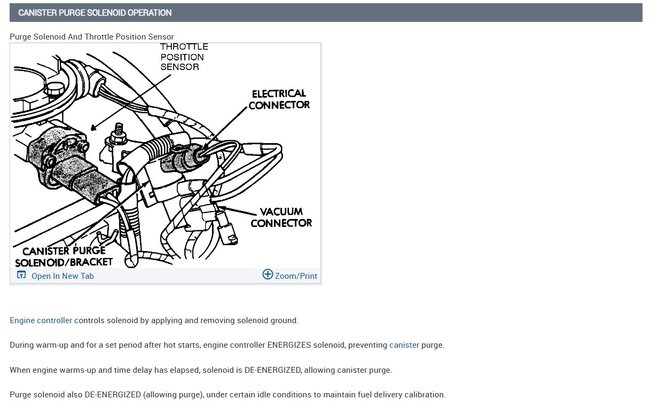 CANISTER PURGE SOLENOID OPERATION

Purge Solenoid And Throttle Position Sensor

THROTTLE POSITION SENSOR

ELECTRICAL CONNECTOR

VACUUM CONNECTOR

CANISTER PURGE SOLENOID/BRACKET

Open In New Tab

Zoom/Print

Engine controller controls solenoid by applying and removing solenoid ground.

During warm-up and for a set period after hot starts, engine controller ENERGIZES solenoid, preventing canister purge.

When engine warms-up and time delay has elapsed, solenoid is DE-ENERGIZED, allowing canister purge.

Purge solenoid also DE-ENERGIZED (allowing purge), under certain idle conditions to maintain fuel delivery calibration.