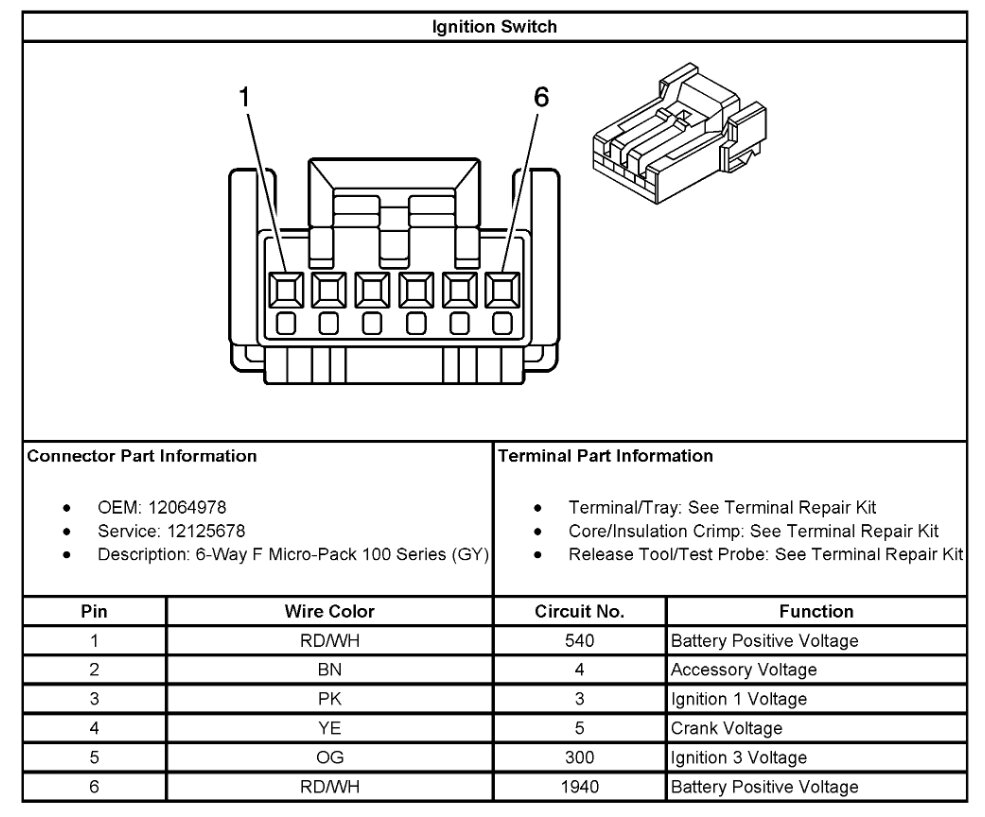 Ignition Switch

1

6

Connector Part Information

- OEM: 12064978
- Service: 12125678
- Description: 6-Way F Micro-Pack 100 Series (GY)

Terminal Part Information

- Terminal/Tray: See Terminal Repair Kit
- Core/Insulation Crimp: See Terminal Repair Kit
- Release Tool/Test Probe: See Terminal Repair Kit

| Pin | Wire Color | Circuit No. | Function |
|---|---|---|---|
| 1 | RD/WH | 540 | Battery Positive Voltage |
| 2 | BN | 4 | Accessory Voltage |
| 3 | PK | 3 | Ignition 1 Voltage |
| 4 | YE | 5 | Crank Voltage |
| 5 | OG | 300 | Ignition 3 Voltage |
| 6 | RD/WH | 1940 | Battery Positive Voltage |