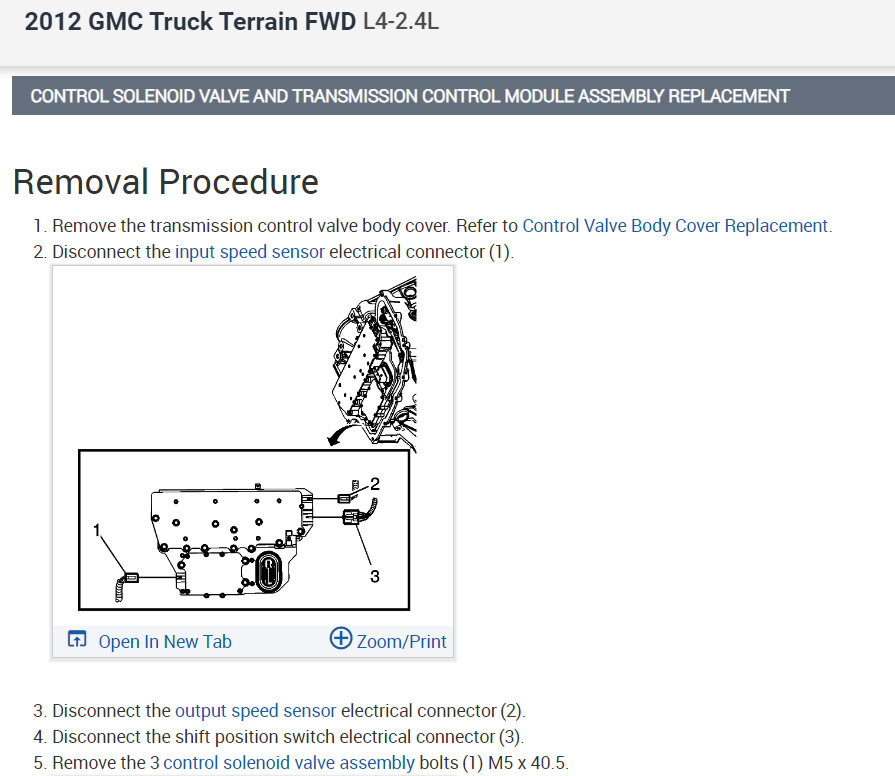 2012 GMC Truck Terrain FWD L4-2.4L

CONTROL SOLENOID VALVE AND TRANSMISSION CONTROL MODULE ASSEMBLY REPLACEMENT

Removal Procedure

1. Remove the transmission control valve body cover. Refer to Control Valve Body Cover Replacement.
2. Disconnect the input speed sensor electrical connector (1).

2
1
3

Open In New Tab
Zoom/Print

3. Disconnect the output speed sensor electrical connector (2).
4. Disconnect the shift position switch electrical connector (3).
5. Remove the 3 control solenoid valve assembly bolts (1) M5 x 40.5.