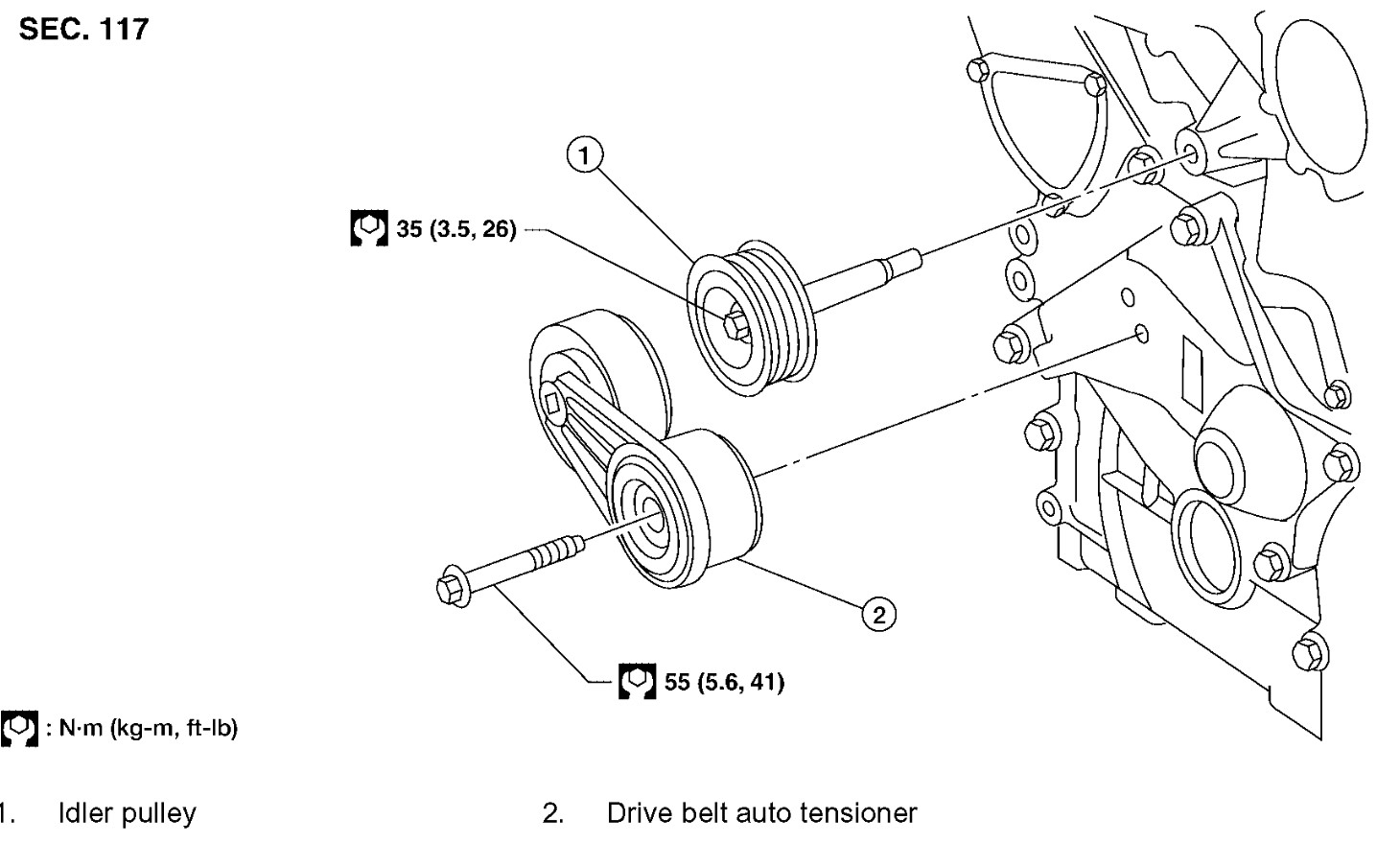 SEC. 117

1

35 (3.5, 26)

2

55 (5.6, 41)

: N·m (kg-m, ft-lb)

1. Idler pulley

2. Drive belt auto tensioner