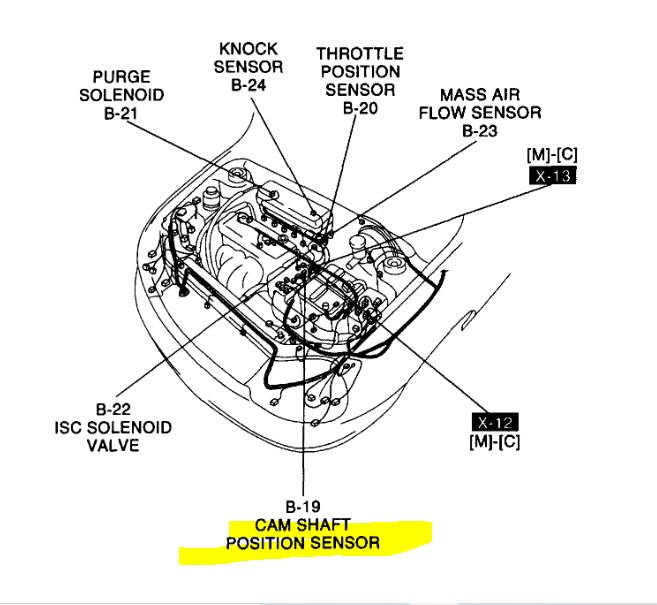 PURGE SOLENOID B-21

KNOCK SENSOR B-24

THROTTLE POSITION SENSOR B-20

MASS AIR FLOW SENSOR B-23

[M]-[C]
X-13

B-22 ISC SOLENOID VALVE

X-12
[M]-[C]

B-19 CAM SHAFT POSITION SENSOR