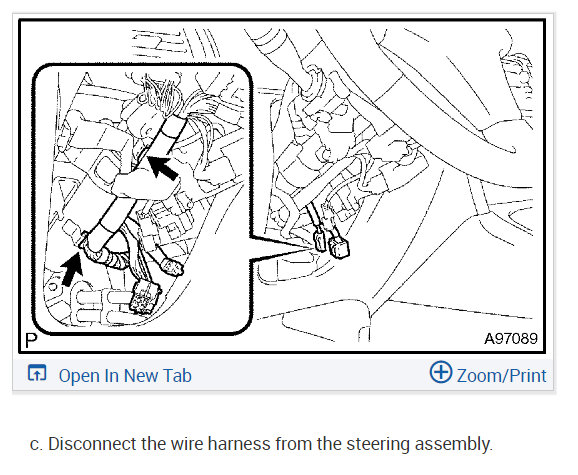 P

A97089

Open In New Tab

Zoom/Print

c. Disconnect the wire harness from the steering assembly.