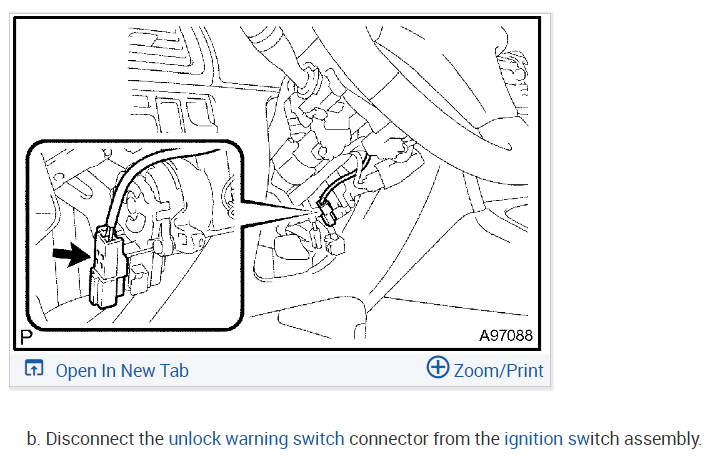 P

A97088

Open In New Tab

Zoom/Print

b. Disconnect the unlock warning switch connector from the ignition switch assembly.