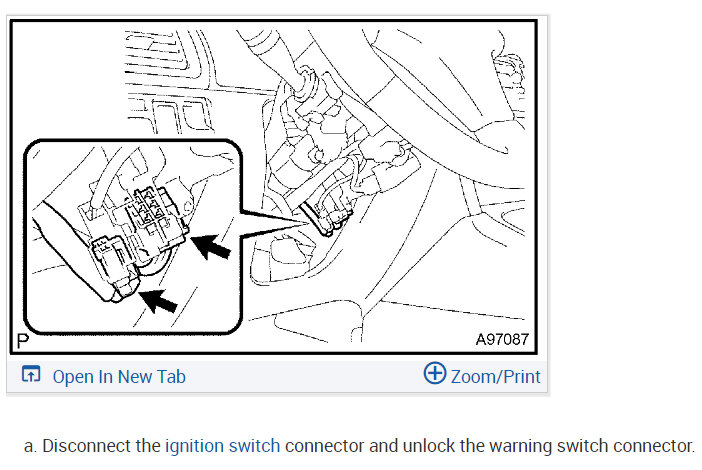 P
A97087

Open In New Tab
Zoom/Print

a. Disconnect the ignition switch connector and unlock the warning switch connector.