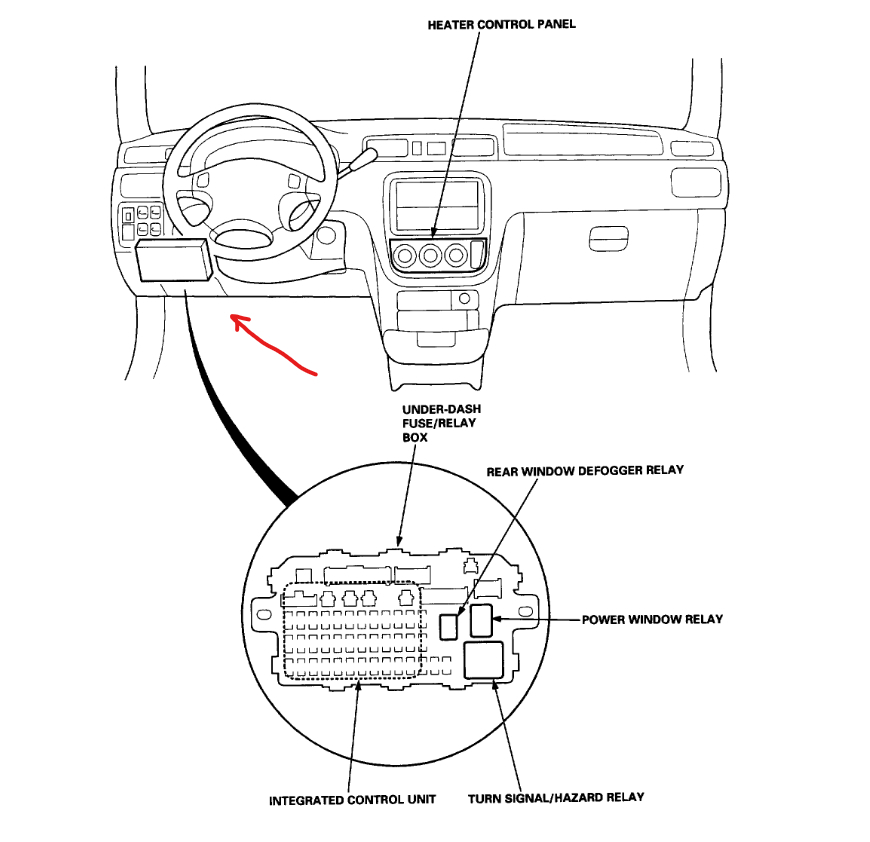 HEATER CONTROL PANEL

UNDER-DASH FUSE/RELAY BOX

REAR WINDOW DEFOGGER RELAY

POWER WINDOW RELAY

INTEGRATED CONTROL UNIT

TURN SIGNAL/HAZARD RELAY