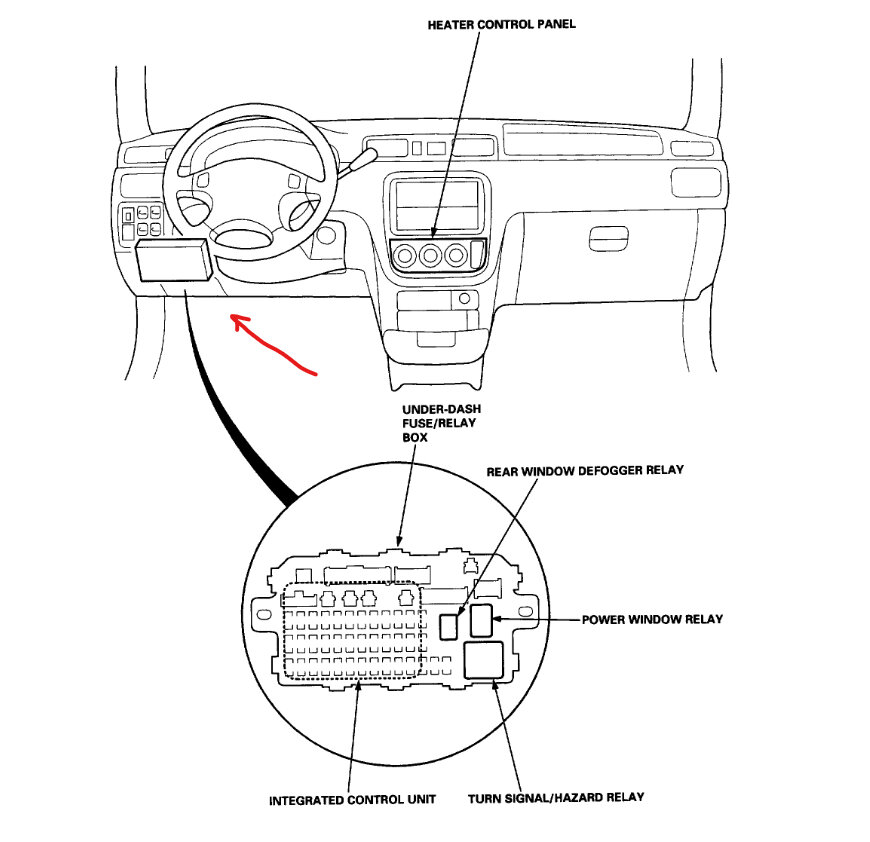 HEATER CONTROL PANEL

UNDER-DASH FUSE/RELAY BOX

REAR WINDOW DEFOGGER RELAY

POWER WINDOW RELAY

INTEGRATED CONTROL UNIT

TURN SIGNAL/HAZARD RELAY