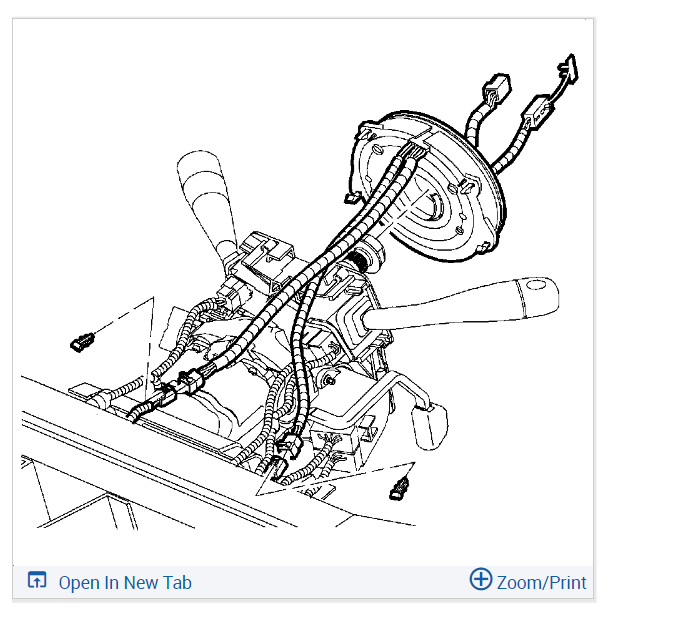 Open In New Tab

Zoom/Print